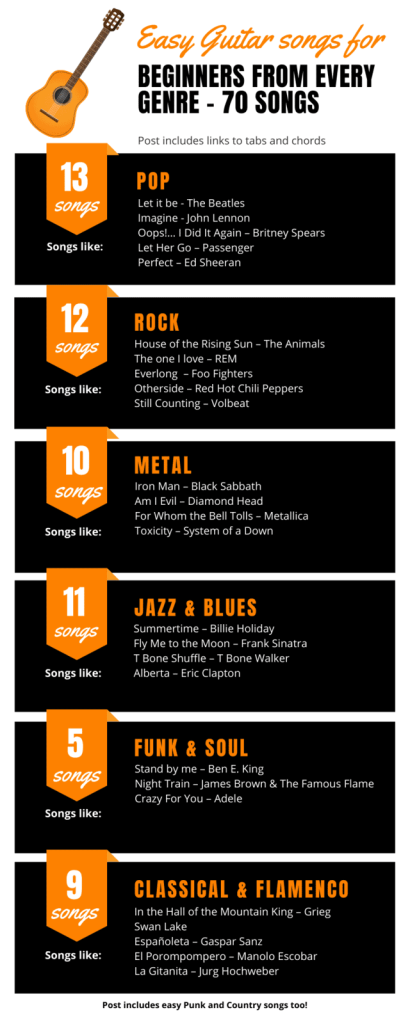 Easy Guitar songs for
BEGINNERS FROM EVERY GENRE - 70 SONGS

Post includes links to tabs and chords

13 songs
Songs like:
POP
Let it be - The Beatles
Imagine - John Lennon
Oops!... I Did It Again – Britney Spears
Let Her Go – Passenger
Perfect – Ed Sheeran

12 songs
Songs like:
ROCK
House of the Rising Sun – The Animals
The one I love – REM
Everlong – Foo Fighters
Otherside – Red Hot Chili Peppers
Still Counting – Volbeat

10 songs
Songs like:
METAL
Iron Man – Black Sabbath
Am I Evil – Diamond Head
For Whom the Bell Tolls – Metallica
Toxicity – System of a Down

11 songs
Songs like:
JAZZ & BLUES
Summertime – Billie Holiday
Fly Me to the Moon – Frank Sinatra
T Bone Shuffle – T Bone Walker
Alberta – Eric Clapton

5 songs
Songs like:
FUNK & SOUL
Stand by me – Ben E. King
Night Train – James Brown & The Famous Flame
Crazy For You – Adele

9 songs
Songs like:
CLASSICAL & FLAMENCO
In the Hall of the Mountain King – Grieg
Swan Lake
Españoleta – Gaspar Sanz
El Porompompero – Manolo Escobar
La Gitanita – Jurg Hochweber

Post includes easy Punk and Country songs too!